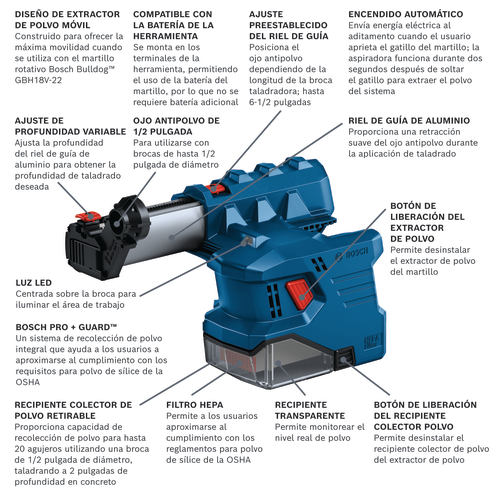 DISEÑO DE EXTRACTOR DE POLVO MÓVIL
Construido para ofrecer la máxima movilidad cuando se utiliza con el martillo rotativo Bosch Bulldog™ GBH18V-22

COMPATIBLE CON LA BATERÍA DE LA HERRAMIENTA
Se monta en los terminales de la herramienta, permitiendo el uso de la batería del martillo, por lo que no se requiere batería adicional

AJUSTE PREESTABLECIDO DEL RIEL DE GUÍA
Posiciona el ojo antipolvo dependiendo de la longitud de la broca taladradora; hasta 6-1/2 pulgadas

ENCENDIDO AUTOMÁTICO
Envía energía eléctrica al aditamento cuando el usuario aprieta el gatillo del martillo; la aspiradora funciona durante dos segundos después de soltar el gatillo para extraer el polvo del sistema

AJUSTE DE PROFUNDIDAD VARIABLE
Ajusta la profundidad del riel de guía de aluminio para obtener la profundidad de taladrado deseada

OJO ANTIPOLVO DE 1/2 PULGADA
Para utilizarse con brocas de hasta 1/2 pulgada de diámetro

RIEL DE GUÍA DE ALUMINIO
Proporciona una retracción suave del ojo antipolvo durante la aplicación de taladrado

BOTÓN DE LIBERACIÓN DEL EXTRACTOR DE POLVO
Permite desinstalar el extractor de polvo del martillo

BOSCH

LUZ LED
Centrada sobre la broca para iluminar el área de trabajo

BOSCH PRO + GUARD™
Un sistema de recolección de polvo integral que ayuda a los usuarios a aproximarse al cumplimiento con los requisitos para polvo de sílice de la OSHA

HEPA

RECIPIENTE COLECTOR DE POLVO RETIRABLE
Proporciona capacidad de recolección de polvo para hasta 20 agujeros utilizando una broca de 1/2 pulgada de diámetro, taladrando a 2 pulgadas de profundidad en concreto

FILTRO HEPA
Permite a los usuarios aproximarse al cumplimiento con los reglamentos para polvo de sílice de la OSHA

RECIPIENTE TRANSPARENTE
Permite monitorear el nivel real de polvo

BOTÓN DE LIBERACIÓN DEL RECIPIENTE COLECTOR POLVO
Permite desinstalar el recipiente colector de polvo del extractor de polvo