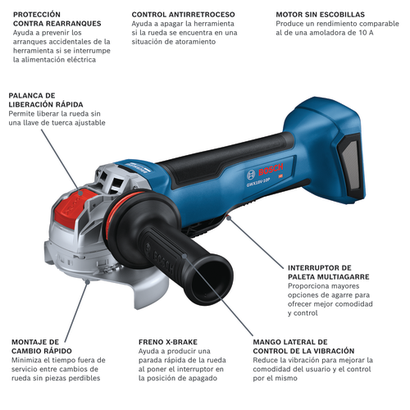 PROTECCIÓN CONTRA REARRANQUES
Ayuda a prevenir los arranques accidentales de la herramienta si se interrumpe la alimentación eléctrica

CONTROL ANTIRRETROCESO
Ayuda a apagar la herramienta si la rueda se encuentra en una situación de atoramiento

MOTOR SIN ESCOBILLAS
Produce un rendimiento comparable al de una amoladora de 10 A

PALANCA DE LIBERACIÓN RÁPIDA
Permite liberar la rueda sin una llave de tuerca ajustable

BOSCH
GWX18V-10P

BOSCH

INTERRUPTOR DE PALETA MULTIAGARRE
Proporciona mayores opciones de agarre para ofrecer mejor comodidad y control

MONTAJE DE CAMBIO RÁPIDO
Minimiza el tiempo fuera de servicio entre cambios de rueda sin piezas perdibles

FRENO X-BRAKE
Ayuda a producir una parada rápida de la rueda al poner el interruptor en la posición de apagado

MANGO LATERAL DE CONTROL DE LA VIBRACIÓN
Reduce la vibración para mejorar la comodidad del usuario y el control por el mismo