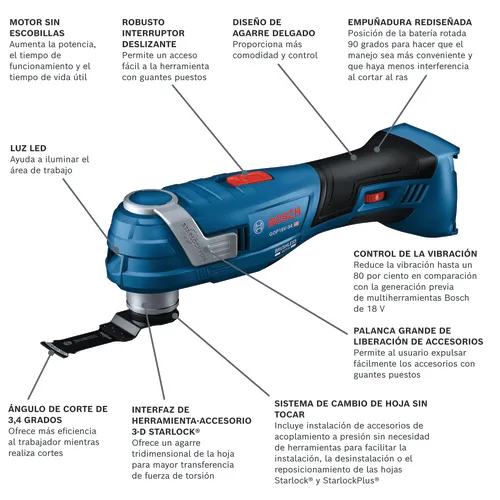 MOTOR SIN ESCOBILLAS
Aumenta la potencia, el tiempo de funcionamiento y el tiempo de vida útil

ROBUSTO INTERRUPTOR DESLIZANTE
Permite un acceso fácil a la herramienta con guantes puestos

DISEÑO DE AGARRE DELGADO
Proporciona más comodidad y control

EMPUÑADURA REDISEÑADA
Posición de la batería rotada 90 grados para hacer que el manejo sea más conveniente y que haya menos interferencia al cortar al ras

LUZ LED
Ayuda a iluminar el área de trabajo

BOSCH
GOP18V-34
BRUSHLESS

CONTROL DE LA VIBRACIÓN
Reduce la vibración hasta un 80 por ciento en comparación con la generación previa de multiherramientas Bosch de 18 V

PALANCA GRANDE DE LIBERACIÓN DE ACCESORIOS
Permite al usuario expulsar fácilmente los accesorios con guantes puestos

ÁNGULO DE CORTE DE 3,4 GRADOS
Ofrece más eficiencia al trabajador mientras realiza cortes

INTERFAZ DE HERRAMIENTA-ACCESORIO 3-D STARLOCK®
Ofrece un agarre tridimensional de la hoja para mayor transferencia de fuerza de torsión

SISTEMA DE CAMBIO DE HOJA SIN TOCAR
Incluye instalación de accesorios de acoplamiento a presión sin necesidad de herramientas para facilitar la instalación, la desinstalación o el reposicionamiento de las hojas Starlock® y StarlockPlus®