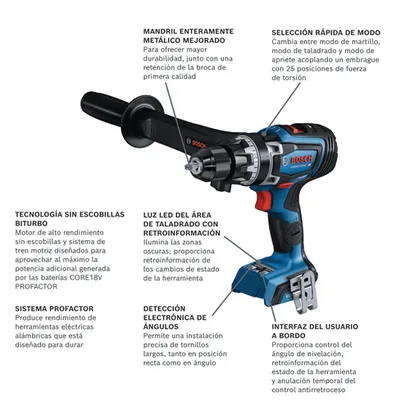 MANDRIL ENTERAMENTE METÁLICO MEJORADO
Para ofrecer mayor durabilidad, junto con una retención de la broca de primera calidad

SELECCIÓN RÁPIDA DE MODO
Cambia entre modo de martillo, modo de taladrado y modo de apriete acoplando un embrague con 25 posiciones de fuerza de torsión

BOSCH

BOSCH

TECNOLOGÍA SIN ESCOBILLAS BITURBO
Motor de alto rendimiento sin escobillas y sistema de tren motriz diseñados para aprovechar al máximo la potencia adicional generada por las baterías CORE18V PROFACTOR

SISTEMA PROFACTOR
Produce rendimiento de herramientas eléctricas alámbricas que está diseñado para durar

LUZ LED DEL ÁREA DE TALADRADO CON RETROINFORMACIÓN
Ilumina las zonas oscuras; proporciona retroinformación de los cambios de estado de la herramienta

DETECCIÓN ELECTRÓNICA DE ÁNGULOS
Permite una instalación precisa de tornillos largos, tanto en posición recta como en ángulo

INTERFAZ DEL USUARIO A BORDO
Proporciona control del ángulo de nivelación, retroinformación del estado de la herramienta y anulación temporal del control antirretroceso