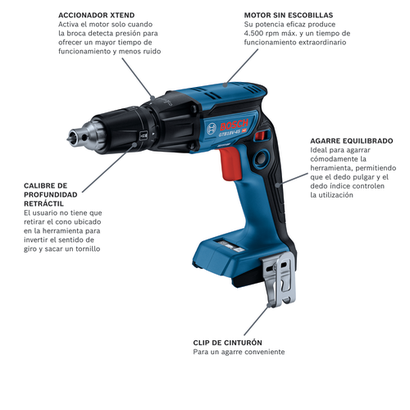 ACCIONADOR XTEND
Activa el motor solo cuando la broca detecta presión para ofrecer un mayor tiempo de funcionamiento y menos ruido

MOTOR SIN ESCOBILLAS
Su potencia eficaz produce 4.500 rpm máx. y un tiempo de funcionamiento extraordinario

BOSCH
GTB18V-45

AGARRE EQUILIBRADO
Ideal para agarrar cómodamente la herramienta, permitiendo que el dedo pulgar y el dedo índice controlen la utilización

CALIBRE DE PROFUNDIDAD RETRÁCTIL
El usuario no tiene que retirar el cono ubicado en la herramienta para invertir el sentido de giro y sacar un tornillo

CLIP DE CINTURÓN
Para un agarre conveniente