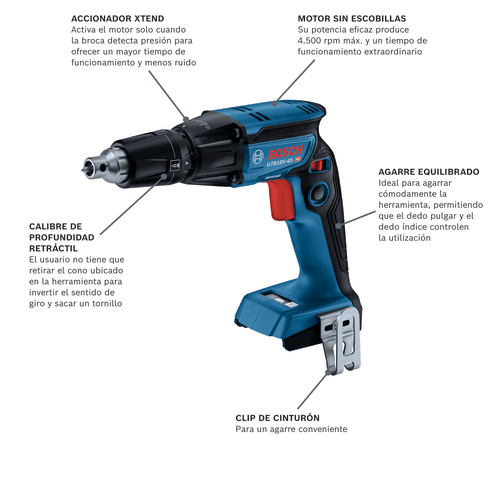 ACCIONADOR XTEND
Activa el motor solo cuando la broca detecta presión para ofrecer un mayor tiempo de funcionamiento y menos ruido

MOTOR SIN ESCOBILLAS
Su potencia eficaz produce 4.500 rpm máx. y un tiempo de funcionamiento extraordinario

BOSCH
GTB18V-45

AGARRE EQUILIBRADO
Ideal para agarrar cómodamente la herramienta, permitiendo que el dedo pulgar y el dedo índice controlen la utilización

CALIBRE DE PROFUNDIDAD RETRÁCTIL
El usuario no tiene que retirar el cono ubicado en la herramienta para invertir el sentido de giro y sacar un tornillo

CLIP DE CINTURÓN
Para un agarre conveniente