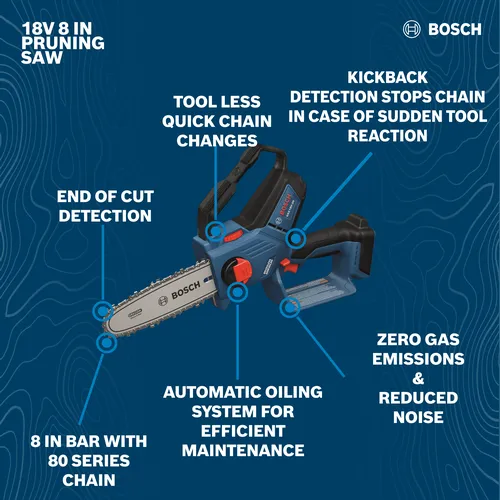 18V 8 IN PRUNING SAW

BOSCH

TOOL LESS QUICK CHAIN CHANGES

KICKBACK DETECTION STOPS CHAIN IN CASE OF SUDDEN TOOL REACTION

END OF CUT DETECTION

BOSCH

BOSCH

ZERO GAS EMISSIONS & REDUCED NOISE

AUTOMATIC OILING SYSTEM FOR EFFICIENT MAINTENANCE

8 IN BAR WITH 80 SERIES CHAIN