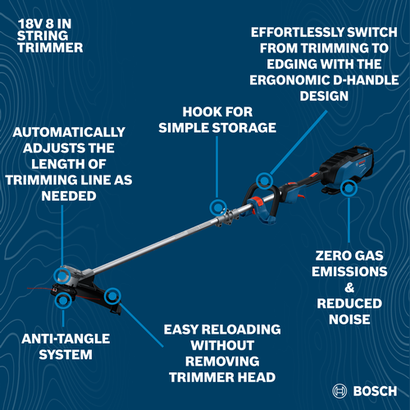 18V 8 IN STRING TRIMMER

EFFORTLESSLY SWITCH FROM TRIMMING TO EDGING WITH THE ERGONOMIC D-HANDLE DESIGN

HOOK FOR SIMPLE STORAGE

AUTOMATICALLY ADJUSTS THE LENGTH OF TRIMMING LINE AS NEEDED

ZERO GAS EMISSIONS & REDUCED NOISE

ANTI-TANGLE SYSTEM

EASY RELOADING WITHOUT REMOVING TRIMMER HEAD

BOSCH