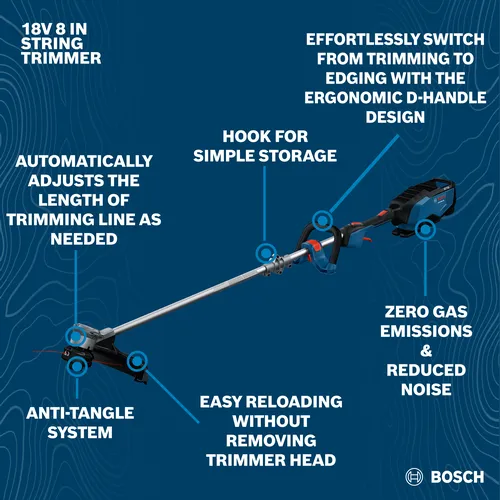 18V 8 IN STRING TRIMMER

EFFORTLESSLY SWITCH FROM TRIMMING TO EDGING WITH THE ERGONOMIC D-HANDLE DESIGN

HOOK FOR SIMPLE STORAGE

AUTOMATICALLY ADJUSTS THE LENGTH OF TRIMMING LINE AS NEEDED

ZERO GAS EMISSIONS & REDUCED NOISE

ANTI-TANGLE SYSTEM

EASY RELOADING WITHOUT REMOVING TRIMMER HEAD

BOSCH