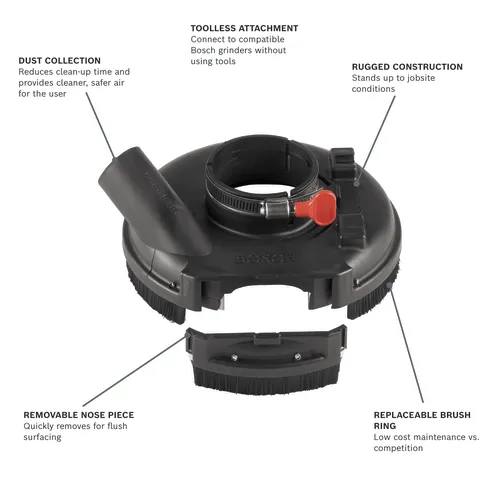 TOOLLESS ATTACHMENT
Connect to compatible Bosch grinders without using tools

DUST COLLECTION
Reduces clean-up time and provides cleaner, safer air for the user

RUGGED CONSTRUCTION
Stands up to jobsite conditions

BOSCH

REMOVABLE NOSE PIECE
Quickly removes for flush surfacing

REPLACEABLE BRUSH RING
Low cost maintenance vs. competition