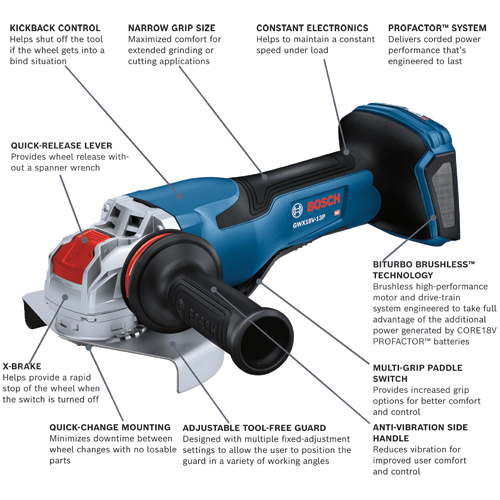 KICKBACK CONTROL
Helps shut off the tool if the wheel gets into a bind situation

NARROW GRIP SIZE
Maximized comfort for extended grinding or cutting applications

CONSTANT ELECTRONICS
Helps to maintain a constant speed under load

PROFACTOR™ SYSTEM
Delivers corded power performance that's engineered to last

QUICK-RELEASE LEVER
Provides wheel release without a spanner wrench

BOSCH
GWX18V-13P

BOSCH

BITURBO BRUSHLESS™ TECHNOLOGY
Brushless high-performance motor and drive-train system engineered to take full advantage of the additional power generated by CORE18V PROFACTOR™ batteries

X-BRAKE
Helps provide a rapid stop of the wheel when the switch is turned off

MULTI-GRIP PADDLE SWITCH
Provides increased grip options for better comfort and control

QUICK-CHANGE MOUNTING
Minimizes downtime between wheel changes with no losable parts

ADJUSTABLE TOOL-FREE GUARD
Designed with multiple fixed-adjustment settings to allow the user to position the guard in a variety of working angles

ANTI-VIBRATION SIDE HANDLE
Reduces vibration for improved user comfort and control