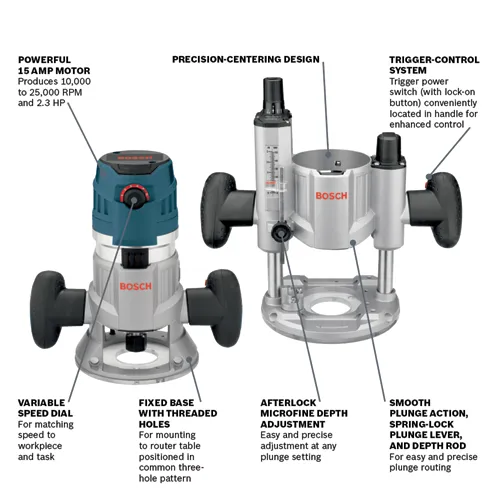 POWERFUL 15 AMP MOTOR
Produces 10,000 to 25,000 RPM and 2.3 HP

PRECISION-CENTERING DESIGN

TRIGGER-CONTROL SYSTEM
Trigger power switch (with lock-on button) conveniently located in handle for enhanced control

BOSCH

BOSCH

VARIABLE SPEED DIAL
For matching speed to workpiece and task

FIXED BASE WITH THREADED HOLES
For mounting to router table positioned in common three-hole pattern

AFTERLOCK MICROFINE DEPTH ADJUSTMENT
Easy and precise adjustment at any plunge setting

SMOOTH PLUNGE ACTION, SPRING-LOCK PLUNGE LEVER, AND DEPTH ROD
For easy and precise plunge routing