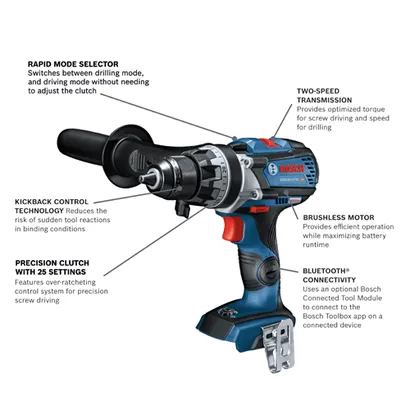 RAPID MODE SELECTOR
Switches between drilling mode, and driving mode without needing to adjust the clutch

TWO-SPEED TRANSMISSION
Provides optimized torque for screw driving and speed for drilling

BOSCH

KICKBACK CONTROL TECHNOLOGY Reduces the risk of sudden tool reactions in binding conditions

BRUSHLESS MOTOR
Provides efficient operation while maximizing battery runtime

PRECISION CLUTCH WITH 25 SETTINGS
Features over-ratcheting control system for precision screw driving

BLUETOOTH® CONNECTIVITY
Uses an optional Bosch Connected Tool Module to connect to the Bosch Toolbox app on a connected device