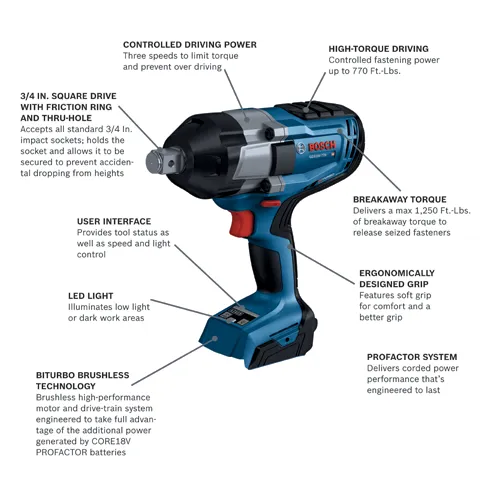 CONTROLLED DRIVING POWER
Three speeds to limit torque and prevent over driving

HIGH-TORQUE DRIVING
Controlled fastening power up to 770 Ft.-Lbs.

3/4 IN. SQUARE DRIVE WITH FRICTION RING AND THRU-HOLE
Accepts all standard 3/4 In. impact sockets; holds the socket and allows it to be secured to prevent accidental dropping from heights

BOSCH

BREAKAWAY TORQUE
Delivers a max 1,250 Ft.-Lbs. of breakaway torque to release seized fasteners

USER INTERFACE
Provides tool status as well as speed and light control

ERGONOMICALLY DESIGNED GRIP
Features soft grip for comfort and a better grip

LED LIGHT
Illuminates low light or dark work areas

PROFACTOR SYSTEM
Delivers corded power performance that's engineered to last

BITURBO BRUSHLESS TECHNOLOGY
Brushless high-performance motor and drive-train system engineered to take full advantage of the additional power generated by CORE18V PROFACTOR batteries