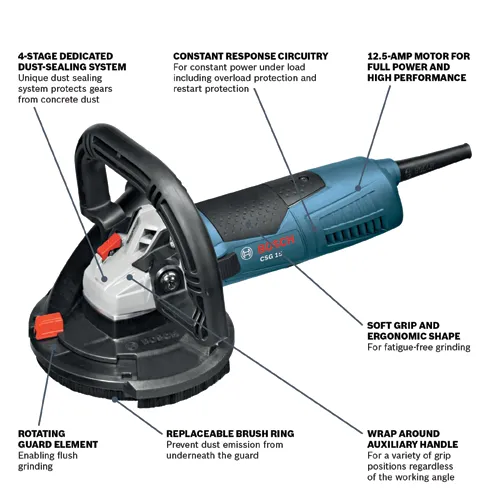 4-STAGE DEDICATED DUST-SEALING SYSTEM
Unique dust sealing system protects gears from concrete dust

CONSTANT RESPONSE CIRCUITRY
For constant power under load including overload protection and restart protection

12.5-AMP MOTOR FOR FULL POWER AND HIGH PERFORMANCE

BOSCH
CSG 15

BOSCH

SOFT GRIP AND ERGONOMIC SHAPE
For fatigue-free grinding

ROTATING GUARD ELEMENT
Enabling flush grinding

REPLACEABLE BRUSH RING
Prevent dust emission from underneath the guard

WRAP AROUND AUXILIARY HANDLE
For a variety of grip positions regardless of the working angle