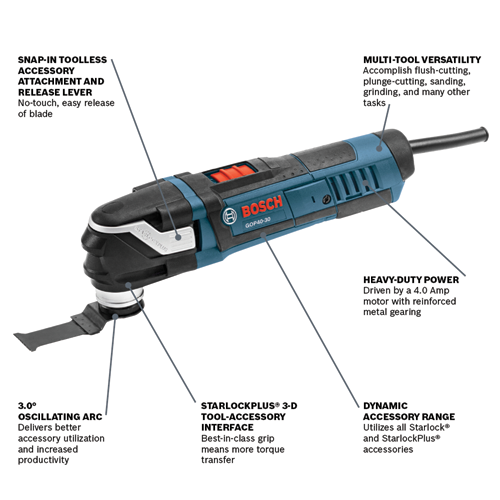 SNAP-IN TOOLLESS ACCESSORY ATTACHMENT AND RELEASE LEVER
No-touch, easy release of blade

MULTI-TOOL VERSATILITY
Accomplish flush-cutting, plunge-cutting, sanding, grinding, and many other tasks

BOSCH
GOP40-30

HEAVY-DUTY POWER
Driven by a 4.0 Amp motor with reinforced metal gearing

3.0°
OSCILLATING ARC
Delivers better accessory utilization and increased productivity

STARLOCKPLUS® 3-D TOOL-ACCESSORY INTERFACE
Best-in-class grip means more torque transfer

DYNAMIC ACCESSORY RANGE
Utilizes all Starlock® and StarlockPlus® accessories