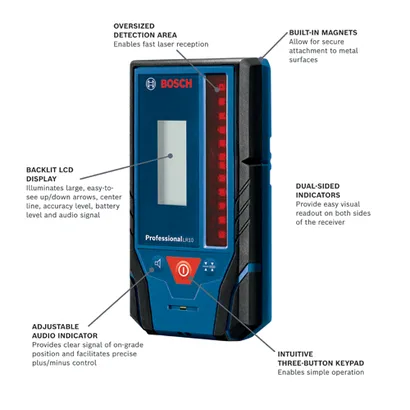 OVERSIZED DETECTION AREA
Enables fast laser reception

BUILT-IN MAGNETS
Allow for secure attachment to metal surfaces

BOSCH

BACKLIT LCD DISPLAY
Illuminates large, easy-to-see up/down arrows, center line, accuracy level, battery level and audio signal

DUAL-SIDED INDICATORS
Provide easy visual readout on both sides of the receiver

Professional LR10

ADJUSTABLE AUDIO INDICATOR
Provides clear signal of on-grade position and facilitates precise plus/minus control

INTUITIVE THREE-BUTTON KEYPAD
Enables simple operation