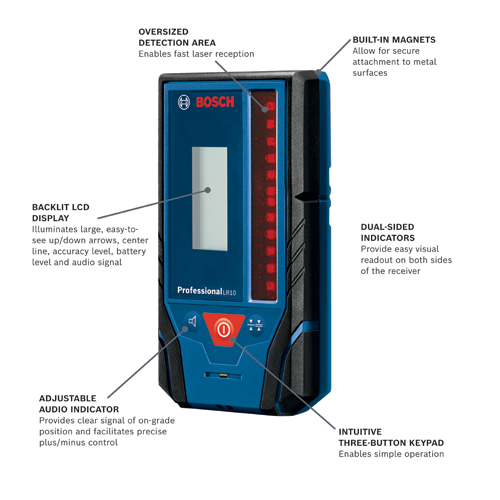 OVERSIZED DETECTION AREA
Enables fast laser reception

BUILT-IN MAGNETS
Allow for secure attachment to metal surfaces

BOSCH

BACKLIT LCD DISPLAY
Illuminates large, easy-to-see up/down arrows, center line, accuracy level, battery level and audio signal

DUAL-SIDED INDICATORS
Provide easy visual readout on both sides of the receiver

Professional LR10

ADJUSTABLE AUDIO INDICATOR
Provides clear signal of on-grade position and facilitates precise plus/minus control

INTUITIVE THREE-BUTTON KEYPAD
Enables simple operation