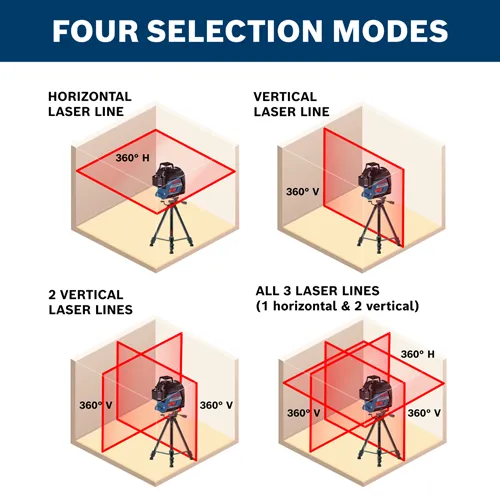 FOUR SELECTION MODES

HORIZONTAL LASER LINE

360° H

VERTICAL LASER LINE

360° V

2 VERTICAL LASER LINES

360° V

360° V

ALL 3 LASER LINES (1 horizontal & 2 vertical)

360° H

360° V

360° V