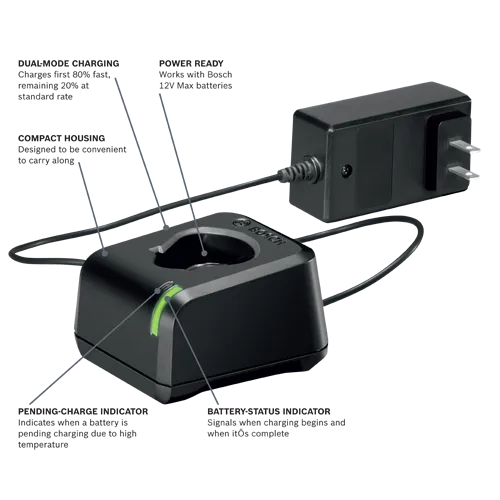 DUAL-MODE CHARGING
Charges first 80% fast, remaining 20% at standard rate

POWER READY
Works with Bosch 12V Max batteries

COMPACT HOUSING
Designed to be convenient to carry along

BOSCH

PENDING-CHARGE INDICATOR
Indicates when a battery is pending charging due to high temperature

BATTERY-STATUS INDICATOR
Signals when charging begins and when itÕs complete