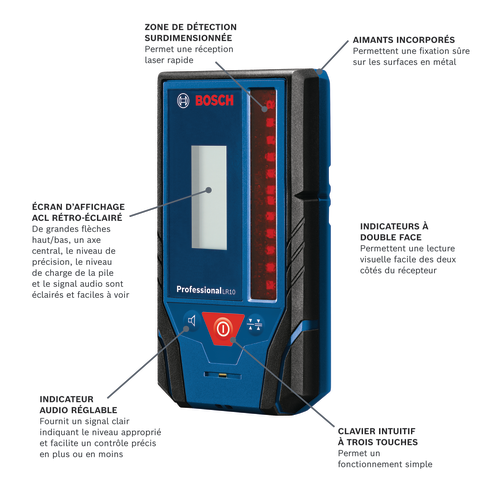 ZONE DE DÉTECTION SURDIMENSIONNÉE
Permet une réception laser rapide

AIMANTS INCORPORÉS
Permettent une fixation sûre sur les surfaces en métal

BOSCH

ÉCRAN D'AFFICHAGE ACL RÉTRO-ÉCLAIRÉ
De grandes flèches haut/bas, un axe central, le niveau de précision, le niveau de charge de la pile et le signal audio sont éclairés et faciles à voir

INDICATEURS À DOUBLE FACE
Permettent une lecture visuelle facile des deux côtés du récepteur

Professional LR10

INDICATEUR AUDIO RÉGLABLE
Fournit un signal clair indiquant le niveau approprié et facilite un contrôle précis en plus ou en moins

CLAVIER INTUITIF À TROIS TOUCHES
Permet un fonctionnement simple