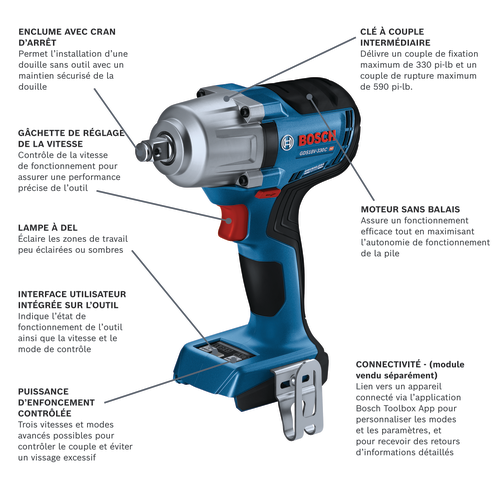 ENCLUME AVEC CRAN D'ARRÊT
Permet l'installation d'une douille sans outil avec un maintien sécurisé de la douille

GÂCHETTE DE RÉGLAGE DE LA VITESSE
Contrôle de la vitesse de fonctionnement pour assurer une performance précise de l'outil

LAMPE À DEL
Éclaire les zones de travail peu éclairées ou sombres

INTERFACE UTILISATEUR INTÉGRÉE SUR L'OUTIL
Indique l'état de fonctionnement de l'outil ainsi que la vitesse et le mode de contrôle

PUISSANCE D'ENFONCEMENT CONTRÔLÉE
Trois vitesses et modes avancés possibles pour contrôler le couple et éviter un vissage excessif

CLÉ À COUPLE INTERMÉDIAIRE
Délivre un couple de fixation maximum de 330 pi-lb et un couple de rupture maximum de 590 pi-lb.

BOSCH
GDS18V-330C

MOTEUR SANS BALAIS
Assure un fonctionnement efficace tout en maximisant l'autonomie de fonctionnement de la pile

CONNECTIVITÉ - (module vendu séparément)
Lien vers un appareil connecté via l'application Bosch Toolbox App pour personnaliser les modes et les paramètres, et pour recevoir des retours d'informations détaillés