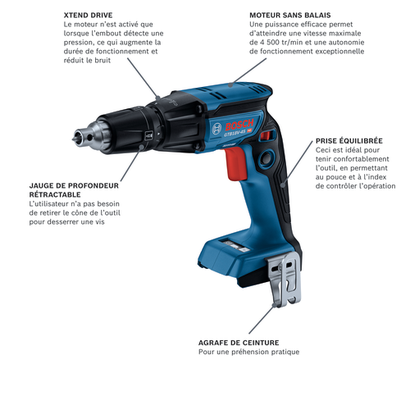 XTEND DRIVE
Le moteur n'est activé que lorsque l'embout détecte une pression, ce qui augmente la durée de fonctionnement et réduit le bruit

MOTEUR SANS BALAIS
Une puissance efficace permet d'atteindre une vitesse maximale de 4 500 tr/min et une autonomie de fonctionnement exceptionnelle

BOSCH
GTB18V-45

PRISE ÉQUILIBRÉE
Ceci est idéal pour tenir confortablement l'outil, en permettant au pouce et à l'index de contrôler l'opération

JAUGE DE PROFONDEUR RÉTRACTABLE
L'utilisateur n'a pas besoin de retirer le cône de l'outil pour desserrer une vis

AGRAFE DE CEINTURE
Pour une préhension pratique