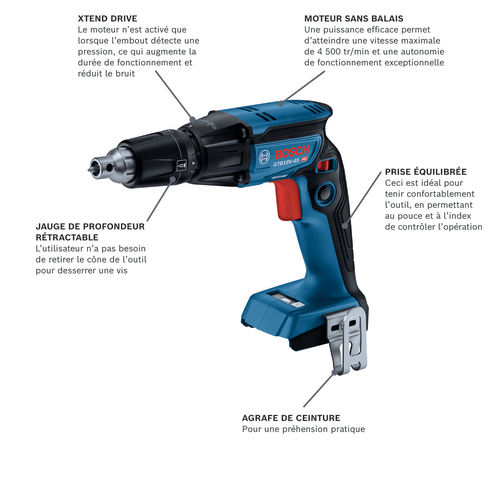 XTEND DRIVE
Le moteur n'est activé que lorsque l'embout détecte une pression, ce qui augmente la durée de fonctionnement et réduit le bruit

MOTEUR SANS BALAIS
Une puissance efficace permet d'atteindre une vitesse maximale de 4 500 tr/min et une autonomie de fonctionnement exceptionnelle

BOSCH
GTB18V-45

PRISE ÉQUILIBRÉE
Ceci est idéal pour tenir confortablement l'outil, en permettant au pouce et à l'index de contrôler l'opération

JAUGE DE PROFONDEUR RÉTRACTABLE
L'utilisateur n'a pas besoin de retirer le cône de l'outil pour desserrer une vis

AGRAFE DE CEINTURE
Pour une préhension pratique