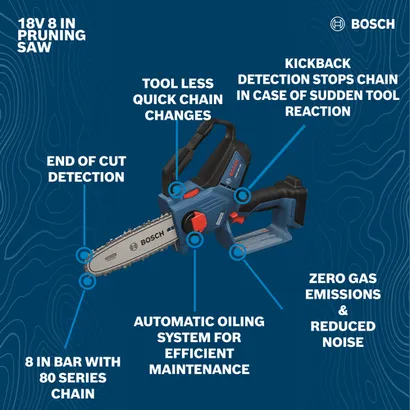 18V 8 IN PRUNING SAW

BOSCH

TOOL LESS QUICK CHAIN CHANGES

KICKBACK DETECTION STOPS CHAIN IN CASE OF SUDDEN TOOL REACTION

END OF CUT DETECTION

BOSCH

BOSCH

ZERO GAS EMISSIONS & REDUCED NOISE

AUTOMATIC OILING SYSTEM FOR EFFICIENT MAINTENANCE

8 IN BAR WITH 80 SERIES CHAIN