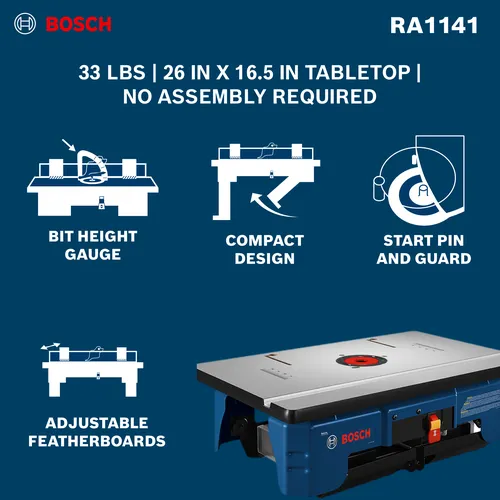 BOSCH

RA1141

33 LBS | 26 IN X 16.5 IN TABLETOP | NO ASSEMBLY REQUIRED

BIT HEIGHT GAUGE

COMPACT DESIGN

START PIN AND GUARD

ADJUSTABLE FEATHERBOARDS

BOSCH