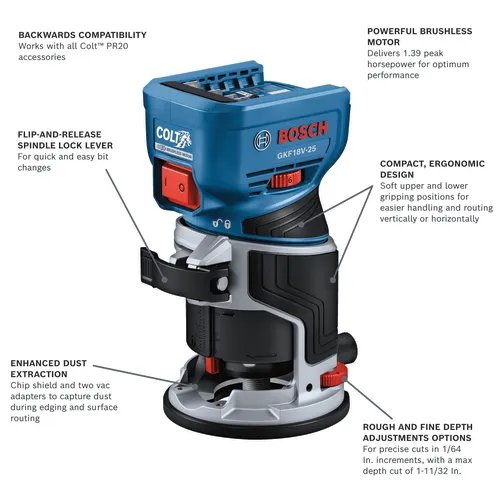 BACKWARDS COMPATIBILITY
Works with all Colt™ PR20 accessories

POWERFUL BRUSHLESS MOTOR
Delivers 1.39 peak horsepower for optimum performance

FLIP-AND-RELEASE SPINDLE LOCK LEVER
For quick and easy bit changes

COLT
BRUSHLESS MOTOR

BOSCH
GKF18V-25

I O

6

COMPACT, ERGONOMIC DESIGN
Soft upper and lower gripping positions for easier handling and routing vertically or horizontally

ENHANCED DUST EXTRACTION
Chip shield and two vac adapters to capture dust during edging and surface routing

ROUGH AND FINE DEPTH ADJUSTMENTS OPTIONS
For precise cuts in 1/64 In. increments, with a max depth cut of 1-11/32 In.