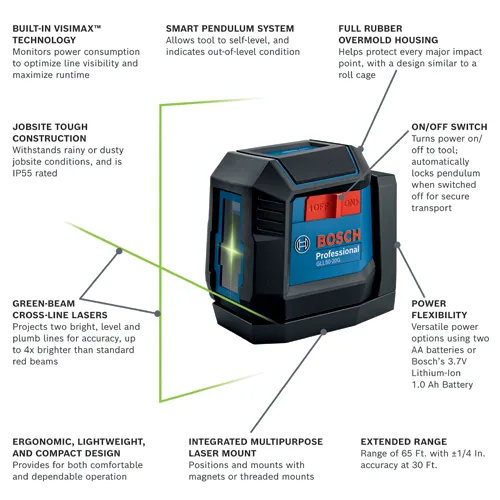 BUILT-IN VISIMAX™ TECHNOLOGY
Monitors power consumption to optimize line visibility and maximize runtime

SMART PENDULUM SYSTEM
Allows tool to self-level, and indicates out-of-level condition

FULL RUBBER OVERMOLD HOUSING
Helps protect every major impact point, with a design similar to a roll cage

JOBSITE TOUGH CONSTRUCTION
Withstands rainy or dusty jobsite conditions, and is IP55 rated

ON/OFF SWITCH
Turns power on/off to tool; automatically locks pendulum when switched off for secure transport

OFF ON

BOSCH
Professional
GLL50-20G

GREEN-BEAM CROSS-LINE LASERS
Projects two bright, level and plumb lines for accuracy, up to 4x brighter than standard red beams

POWER FLEXIBILITY
Versatile power options using two AA batteries or Bosch's 3.7V Lithium-Ion 1.0 Ah Battery

ERGONOMIC, LIGHTWEIGHT, AND COMPACT DESIGN
Provides for both comfortable and dependable operation

INTEGRATED MULTIPURPOSE LASER MOUNT
Positions and mounts with magnets or threaded mounts

EXTENDED RANGE
Range of 65 Ft. with ±1/4 In. accuracy at 30 Ft.