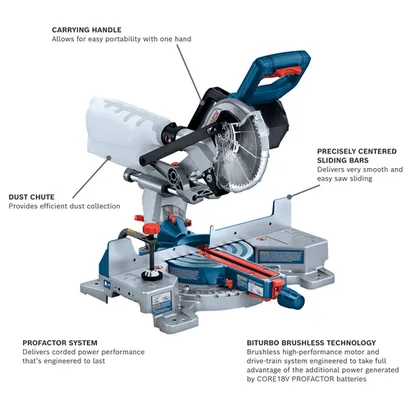 CARRYING HANDLE
Allows for easy portability with one hand

PRECISELY CENTERED SLIDING BARS
Delivers very smooth and easy saw sliding

DUST CHUTE
Provides efficient dust collection

PROFACTOR SYSTEM
Delivers corded power performance that's engineered to last

BITURBO BRUSHLESS TECHNOLOGY
Brushless high-performance motor and drive-train system engineered to take full advantage of the additional power generated by CORE18V PROFACTOR batteries