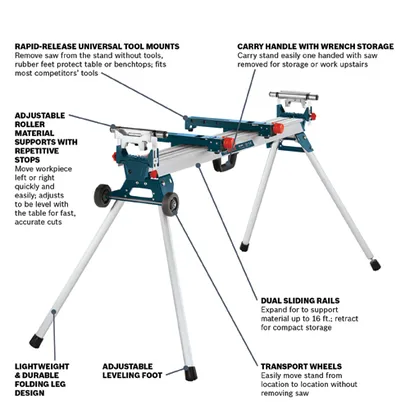 RAPID-RELEASE UNIVERSAL TOOL MOUNTS
Remove saw from the stand without tools, rubber feet protect table or benchtops; fits most competitors' tools

CARRY HANDLE WITH WRENCH STORAGE
Carry stand easily one handed with saw removed for storage or work upstairs

ADJUSTABLE ROLLER MATERIAL SUPPORTS WITH REPETITIVE STOPS
Move workpiece left or right quickly and easily; adjusts to be level with the table for fast, accurate cuts

DUAL SLIDING RAILS
Expand for to support material up to 16 ft.; retract for compact storage

LIGHTWEIGHT & DURABLE FOLDING LEG DESIGN

ADJUSTABLE LEVELING FOOT

TRANSPORT WHEELS
Easily move stand from location to location without removing saw