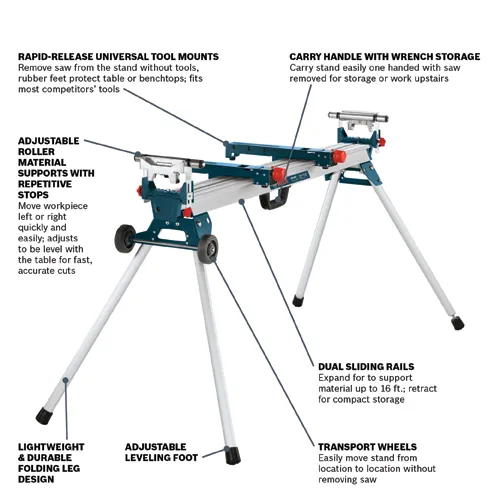 RAPID-RELEASE UNIVERSAL TOOL MOUNTS
Remove saw from the stand without tools, rubber feet protect table or benchtops; fits most competitors' tools

CARRY HANDLE WITH WRENCH STORAGE
Carry stand easily one handed with saw removed for storage or work upstairs

ADJUSTABLE ROLLER MATERIAL SUPPORTS WITH REPETITIVE STOPS
Move workpiece left or right quickly and easily; adjusts to be level with the table for fast, accurate cuts

DUAL SLIDING RAILS
Expand for to support material up to 16 ft.; retract for compact storage

LIGHTWEIGHT & DURABLE FOLDING LEG DESIGN

ADJUSTABLE LEVELING FOOT

TRANSPORT WHEELS
Easily move stand from location to location without removing saw