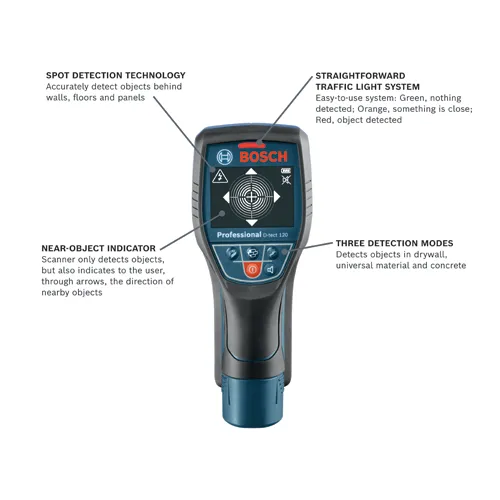 SPOT DETECTION TECHNOLOGY
Accurately detect objects behind walls, floors and panels

STRAIGHTFORWARD TRAFFIC LIGHT SYSTEM
Easy-to-use system: Green, nothing detected; Orange, something is close; Red, object detected

BOSCH

Professional D-tect 120

NEAR-OBJECT INDICATOR
Scanner only detects objects, but also indicates to the user, through arrows, the direction of nearby objects

THREE DETECTION MODES
Detects objects in drywall, universal material and concrete