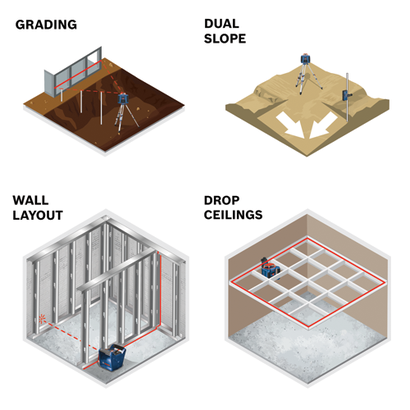 GRADING

DUAL SLOPE

WALL LAYOUT

DROP CEILINGS