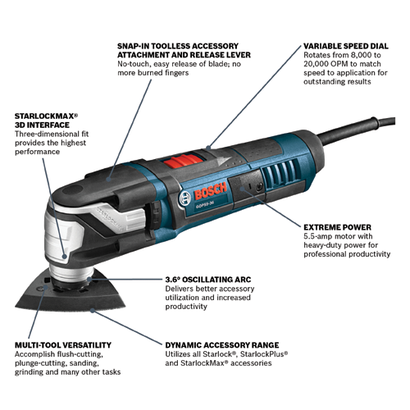 SNAP-IN TOOLLESS ACCESSORY ATTACHMENT AND RELEASE LEVER
No-touch, easy release of blade; no more burned fingers

VARIABLE SPEED DIAL
Rotates from 8,000 to 20,000 OPM to match speed to application for outstanding results

STARLOCKMAX® 3D INTERFACE
Three-dimensional fit provides the highest performance

BOSCH
GOP55-36

EXTREME POWER
5.5-amp motor with heavy-duty power for professional productivity

3.6° OSCILLATING ARC
Delivers better accessory utilization and increased productivity

MULTI-TOOL VERSATILITY
Accomplish flush-cutting, plunge-cutting, sanding, grinding and many other tasks

DYNAMIC ACCESSORY RANGE
Utilizes all Starlock®, StarlockPlus® and StarlockMax® accessories