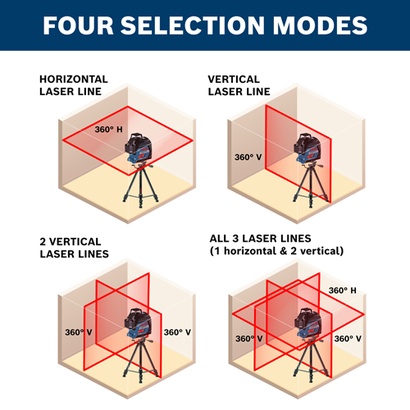 FOUR SELECTION MODES

HORIZONTAL LASER LINE

360° H

VERTICAL LASER LINE

360° V

2 VERTICAL LASER LINES

360° V

360° V

ALL 3 LASER LINES (1 horizontal & 2 vertical)

360° H

360° V

360° V