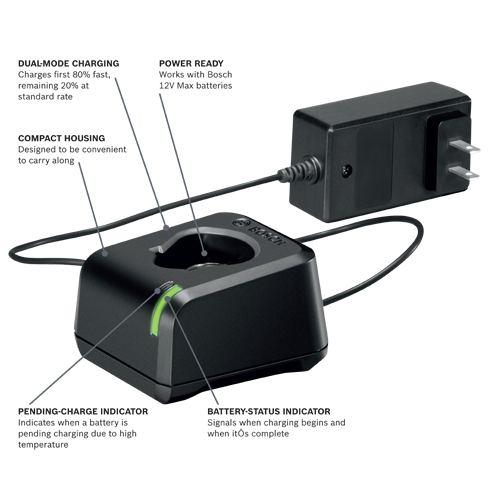 DUAL-MODE CHARGING
Charges first 80% fast, remaining 20% at standard rate

POWER READY
Works with Bosch 12V Max batteries

COMPACT HOUSING
Designed to be convenient to carry along

BOSCH

PENDING-CHARGE INDICATOR
Indicates when a battery is pending charging due to high temperature

BATTERY-STATUS INDICATOR
Signals when charging begins and when itÕs complete