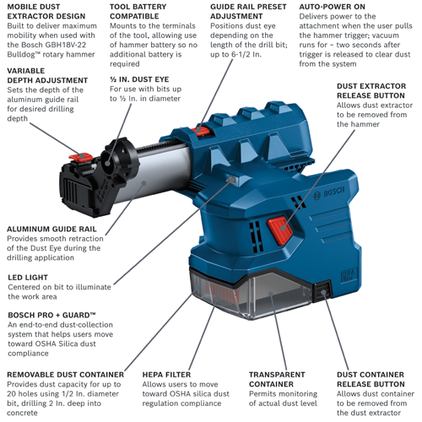 MOBILE DUST EXTRACTOR DESIGN
Built to deliver maximum mobility when used with the Bosch GBH18V-22 Bulldog™ rotary hammer

TOOL BATTERY COMPATIBLE
Mounts to the terminals of the tool, allowing use of hammer battery so no additional battery is required

GUIDE RAIL PRESET ADJUSTMENT
Positions dust eye depending on the length of the drill bit; up to 6-1/2 In.

AUTO-POWER ON
Delivers power to the attachment when the user pulls the hammer trigger; vacuum runs for ~ two seconds after trigger is released to clear dust from the system

VARIABLE DEPTH ADJUSTMENT
Sets the depth of the aluminum guide rail for desired drilling depth

½ IN. DUST EYE
For use with bits up to ½ In. in diameter

DUST EXTRACTOR RELEASE BUTTON
Allows dust extractor to be removed from the hammer

BOSCH

ALUMINUM GUIDE RAIL
Provides smooth retraction of the Dust Eye during the drilling application

LED LIGHT
Centered on bit to illuminate the work area

BOSCH PRO + GUARD™
An end-to-end dust-collection system that helps users move toward OSHA Silica dust compliance

HEPA

REMOVABLE DUST CONTAINER
Provides dust capacity for up to 20 holes using 1/2 In. diameter bit, drilling 2 In. deep into concrete

HEPA FILTER
Allows users to move toward OSHA silica dust regulation compliance

TRANSPARENT CONTAINER
Permits monitoring of actual dust level

DUST CONTAINER RELEASE BUTTON
Allows dust container to be removed from the dust extractor