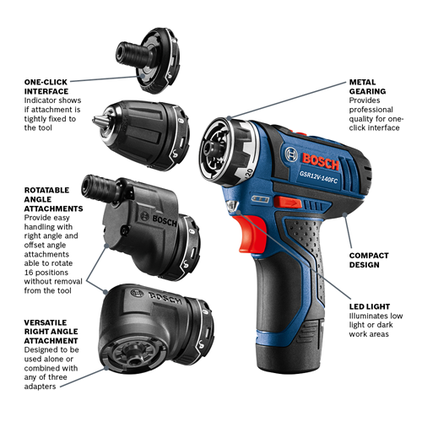 ONE-CLICK INTERFACE
Indicator shows if attachment is tightly fixed to the tool

ROTATABLE ANGLE ATTACHMENTS
Provide easy handling with right angle and offset angle attachments able to rotate 16 positions without removal from the tool

VERSATILE RIGHT ANGLE ATTACHMENT
Designed to be used alone or combined with any of three adapters

BOSCH

BOSCH

BOSCH

GSR12V-140FC

20

METAL GEARING
Provides professional quality for one-click interface

COMPACT DESIGN

LED LIGHT
Illuminates low light or dark work areas