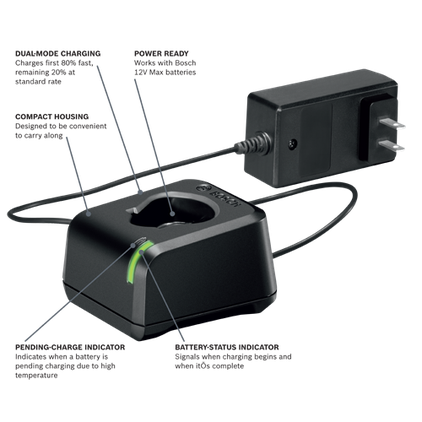 DUAL-MODE CHARGING
Charges first 80% fast, remaining 20% at standard rate

POWER READY
Works with Bosch 12V Max batteries

COMPACT HOUSING
Designed to be convenient to carry along

BOSCH

PENDING-CHARGE INDICATOR
Indicates when a battery is pending charging due to high temperature

BATTERY-STATUS INDICATOR
Signals when charging begins and when itÕs complete